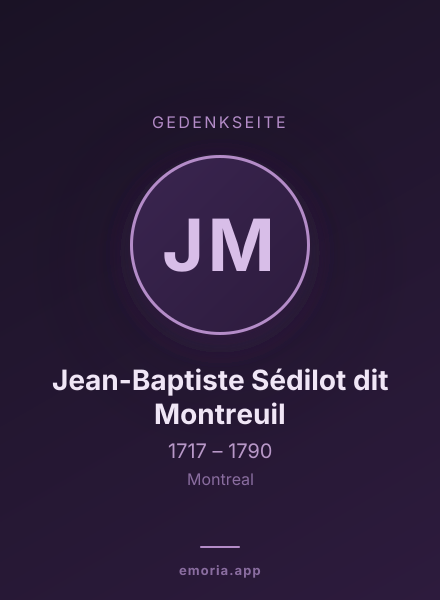 GEDENKSEITE

JM

Jean-Baptiste Sédilot dit Montreuil

1717 – 1790

Montreal

emoria.app