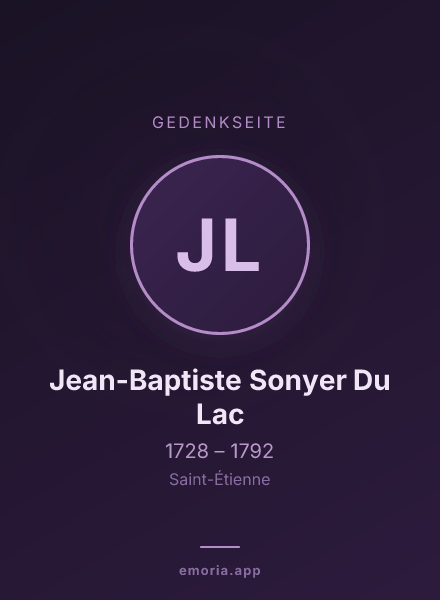 GEDENKSEITE

JL

Jean-Baptiste Sonyer Du Lac

1728 – 1792

Saint-Étienne

emoria.app