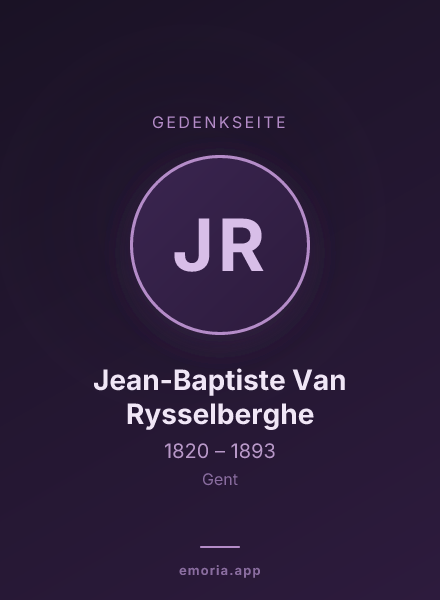 GEDENKSEITE

JR

Jean-Baptiste Van Rysselberghe

1820 – 1893

Gent

emoria.app