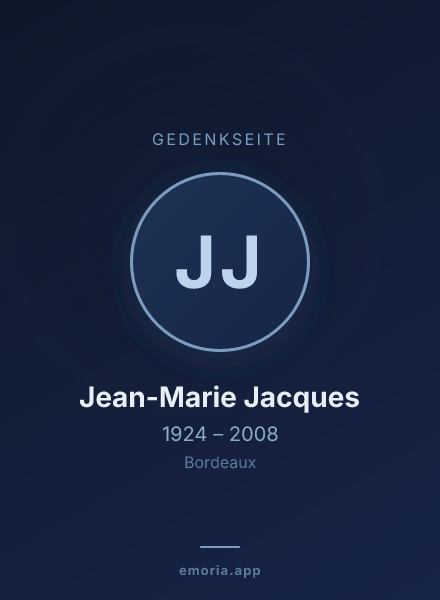 GEDENKSEITE

JJ

Jean-Marie Jacques

1924 – 2008

Bordeaux

emoria.app