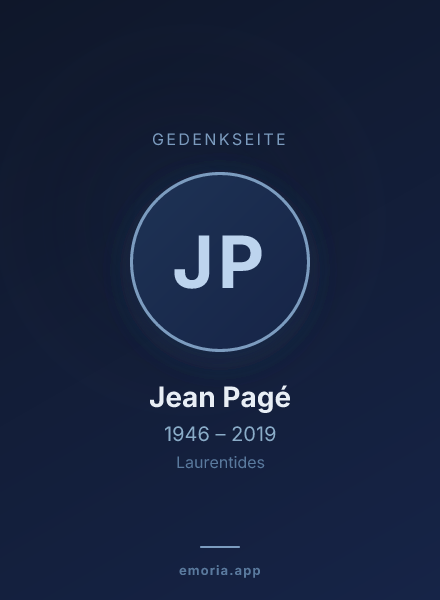 GEDENKSEITE

JP

Jean Pagé

1946 – 2019

Laurentides

emoria.app