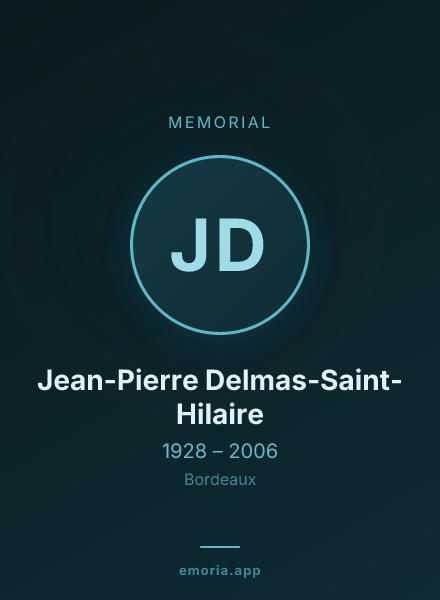 MEMORIAL

JD

Jean-Pierre Delmas-Saint-Hilaire

1928 – 2006

Bordeaux

emoria.app