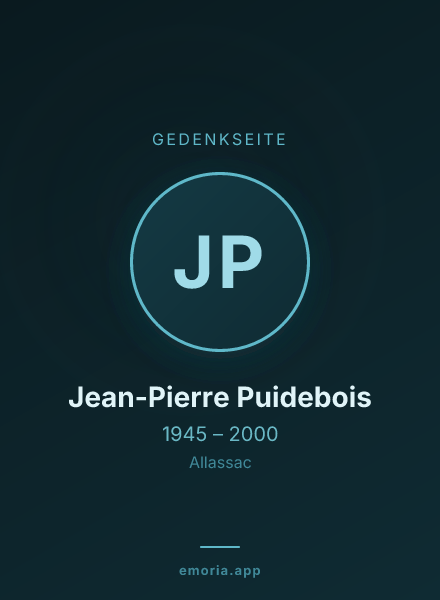 GEDENKSEITE

JP

Jean-Pierre Puidebois

1945 – 2000

Allassac

emoria.app