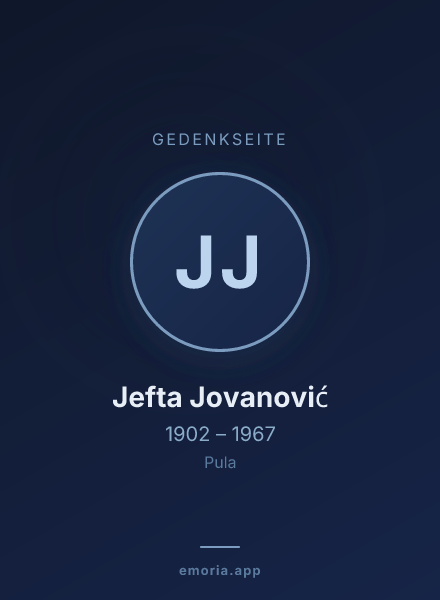 GEDENKSEITE

JJ

Jefta Jovanović

1902 – 1967

Pula

emoria.app