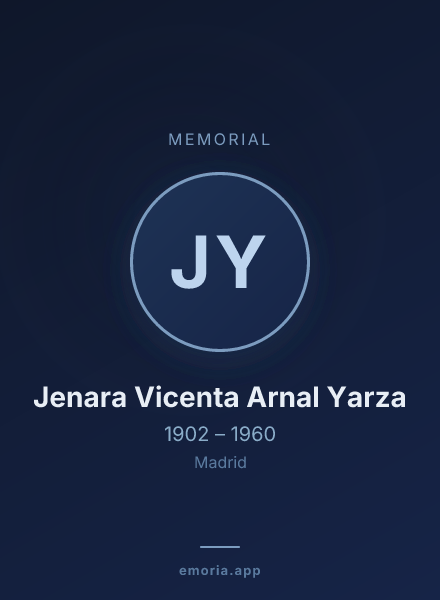 MEMORIAL

JY

Jenara Vicenta Arnal Yarza

1902 – 1960

Madrid

emoria.app