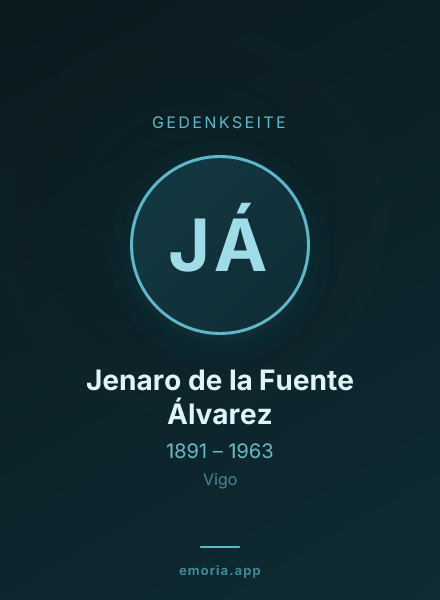 GEDENKSEITE

JÁ

Jenaro de la Fuente Álvarez

1891 – 1963

Vigo

emoria.app