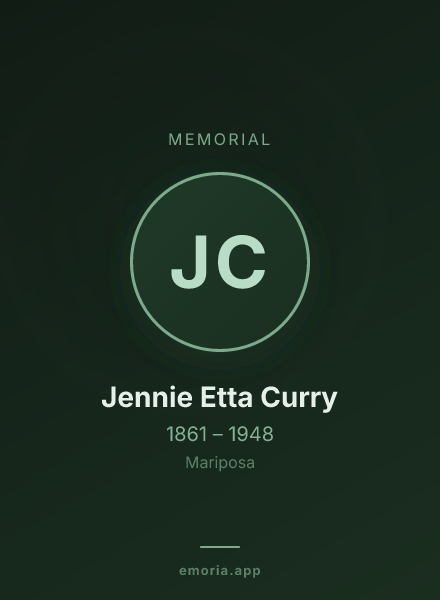 MEMORIAL

JC

Jennie Etta Curry

1861 – 1948

Mariposa

emoria.app