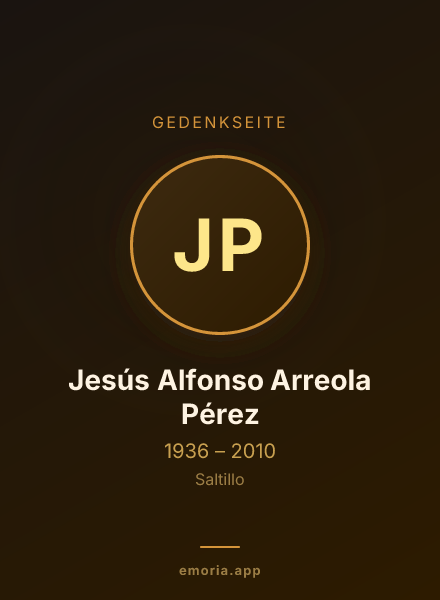 GEDENKSEITE

JP

Jesús Alfonso Arreola Pérez

1936 – 2010

Saltillo

emoria.app