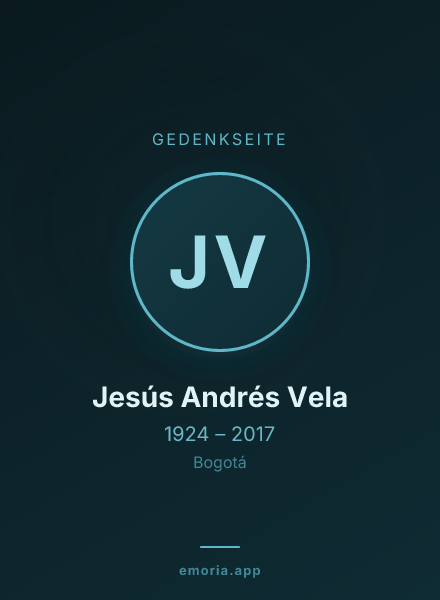 GEDENKSEITE

JV

Jesús Andrés Vela

1924 – 2017

Bogotá

emoria.app