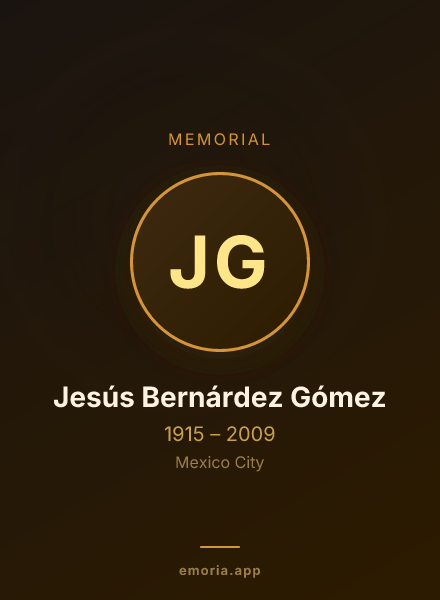 MEMORIAL

JG

Jesús Bernárdez Gómez

1915 – 2009

Mexico City

emoria.app