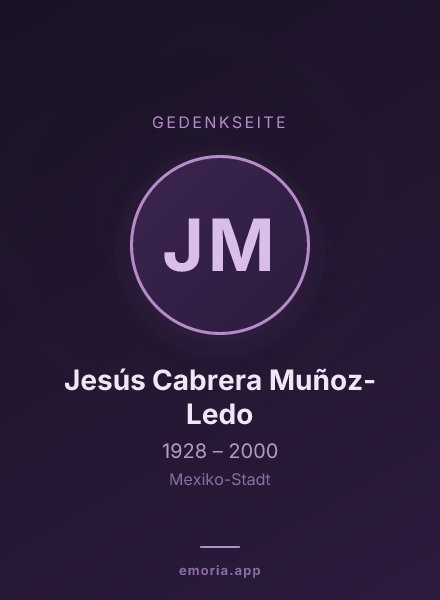 GEDENKSEITE

JM

Jesús Cabrera Muñoz-Ledo

1928 – 2000

Mexiko-Stadt

emoria.app