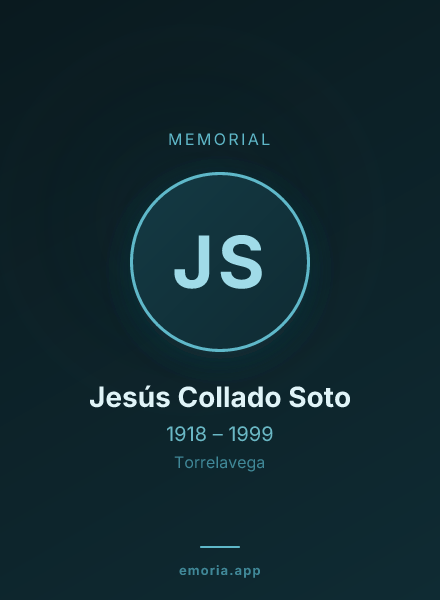 MEMORIAL

JS

Jesús Collado Soto

1918 – 1999

Torrelavega

emoria.app