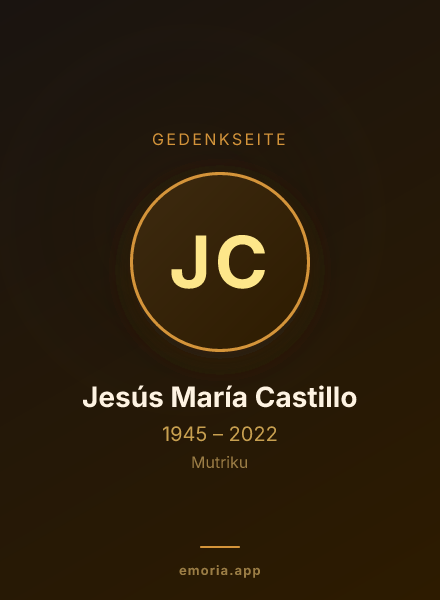 GEDENKSEITE

JC

Jesús María Castillo

1945 – 2022

Mutriku

emoria.app