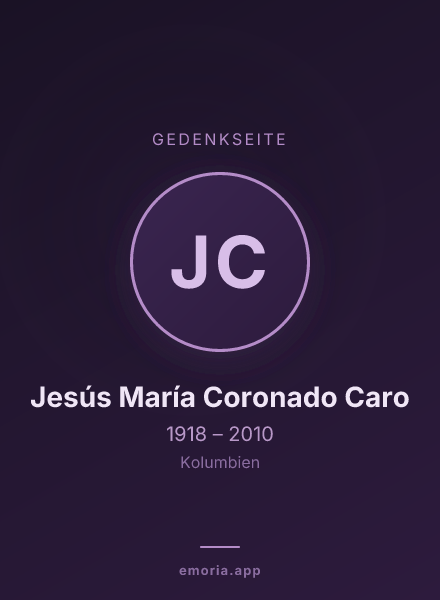 GEDENKSEITE

JC

Jesús María Coronado Caro

1918 – 2010

Kolumbien

emoria.app