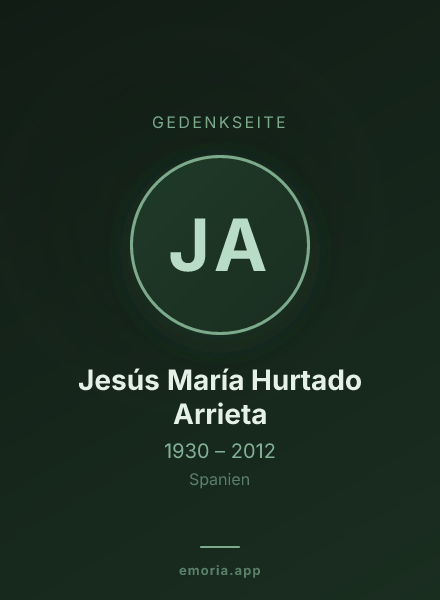 GEDENKSEITE

JA

Jesús María Hurtado Arrieta

1930 – 2012

Spanien

emoria.app