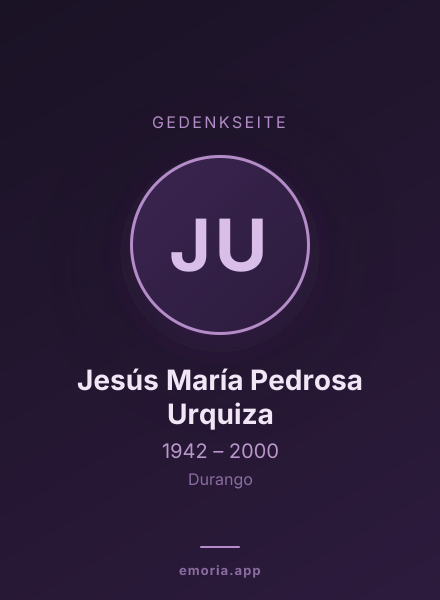 GEDENKSEITE

JU

Jesús María Pedrosa Urquiza

1942 – 2000

Durango

emoria.app