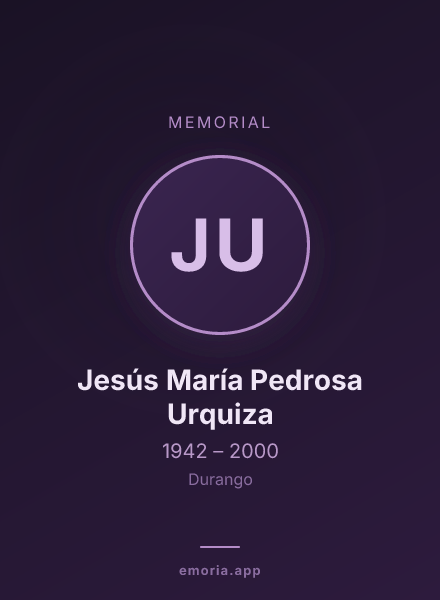 MEMORIAL

JU

Jesús María Pedrosa Urquiza

1942 – 2000

Durango

emoria.app