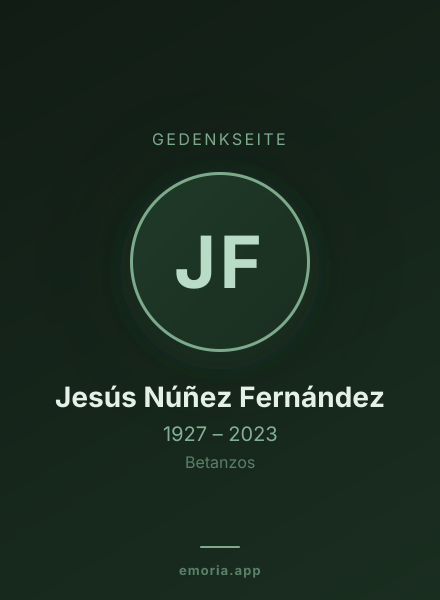 GEDENKSEITE

JF

Jesús Núñez Fernández

1927 – 2023

Betanzos

emoria.app