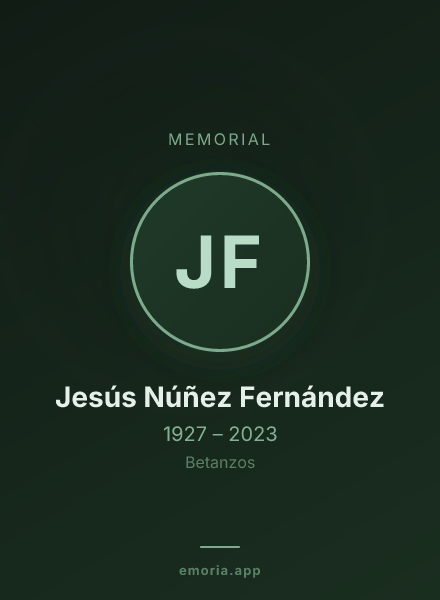 MEMORIAL

JF

Jesús Núñez Fernández

1927 – 2023

Betanzos

emoria.app