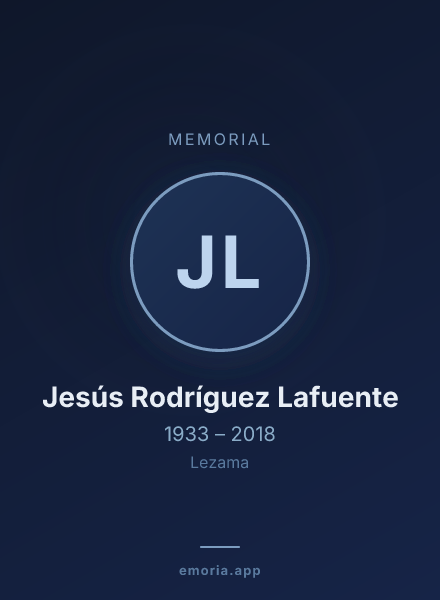 MEMORIAL

JL

Jesús Rodríguez Lafuente

1933 – 2018

Lezama

emoria.app