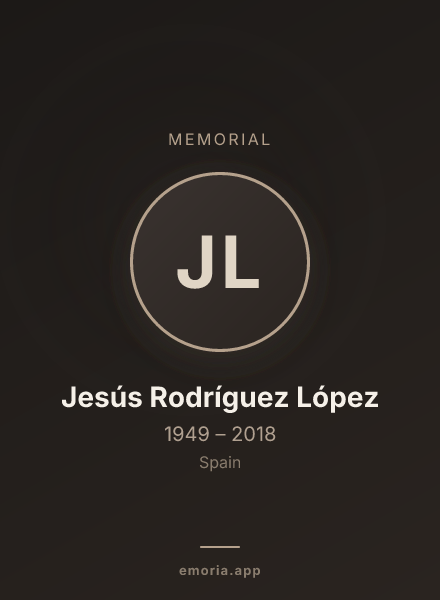 MEMORIAL

JL

Jesús Rodríguez López

1949 – 2018

Spain

emoria.app