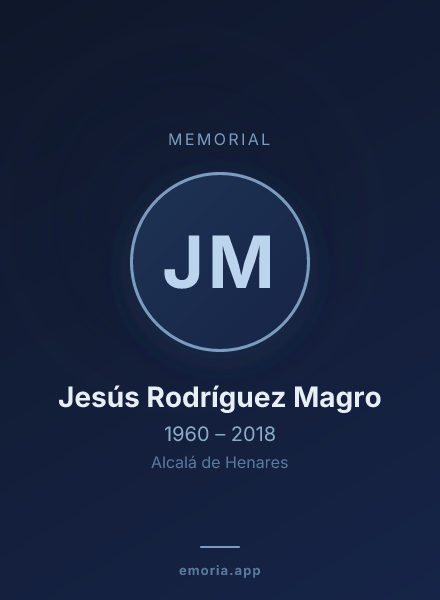 MEMORIAL

JM

Jesús Rodríguez Magro

1960 – 2018

Alcalá de Henares

emoria.app