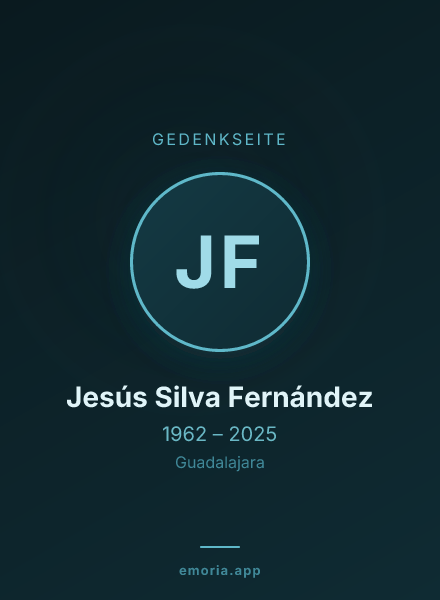 GEDENKSEITE

JF

Jesús Silva Fernández

1962 – 2025

Guadalajara

emoria.app