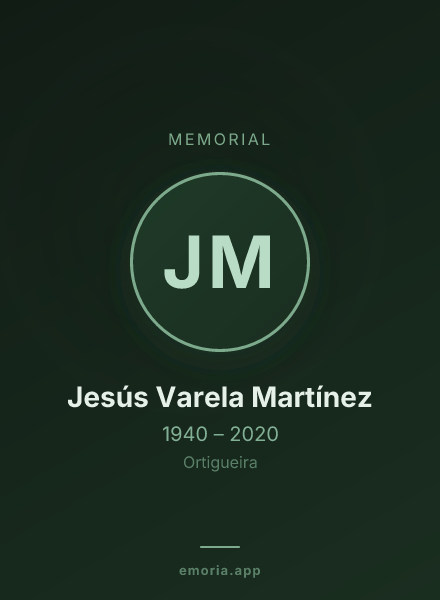 MEMORIAL

JM

Jesús Varela Martínez

1940 – 2020

Ortigueira

emoria.app