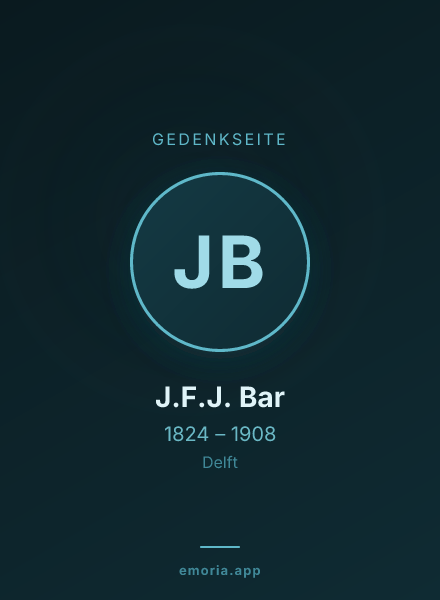 GEDENKSEITE

JB

J.F.J. Bar

1824 – 1908

Delft

emoria.app