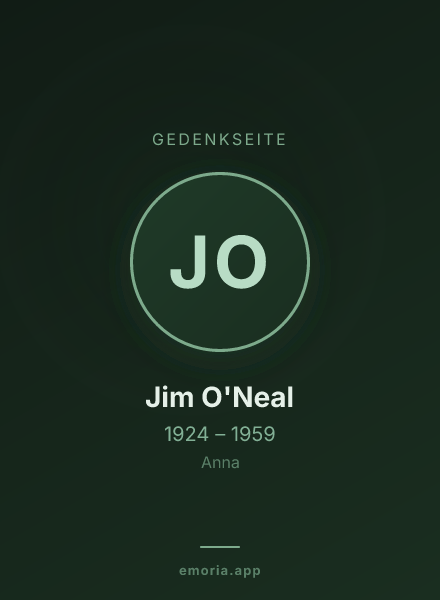 GEDENKSEITE

JO

Jim O'Neal

1924 – 1959

Anna

emoria.app