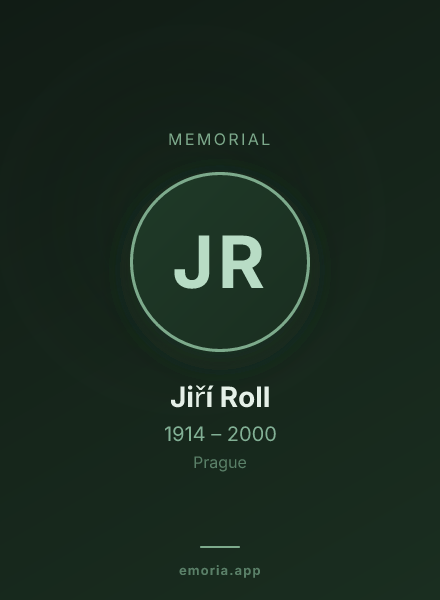 MEMORIAL

JR

Jiří Roll

1914 – 2000

Prague

emoria.app