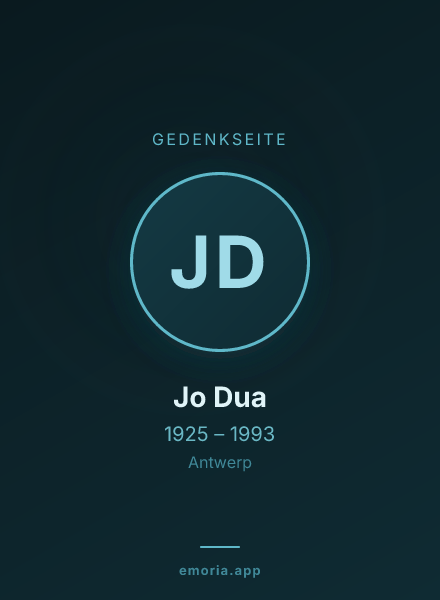 GEDENKSEITE

JD

Jo Dua

1925 – 1993

Antwerp

emoria.app