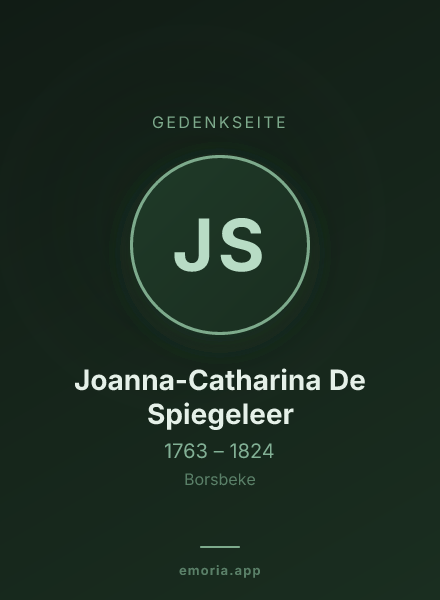 GEDENKSEITE

JS

Joanna-Catharina De Spiegeleer

1763 – 1824

Borsbeke

emoria.app