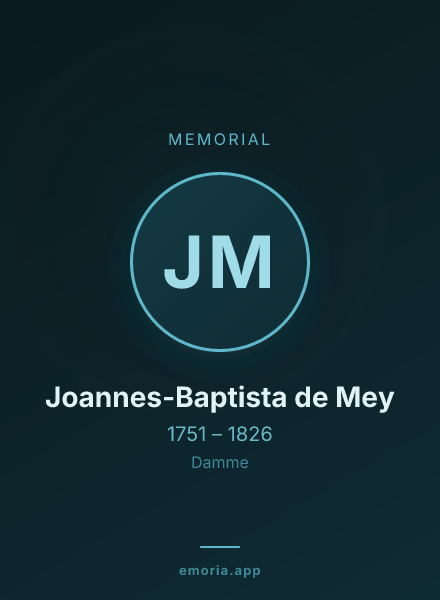 MEMORIAL

JM

Joannes-Baptista de Mey

1751 – 1826

Damme

emoria.app