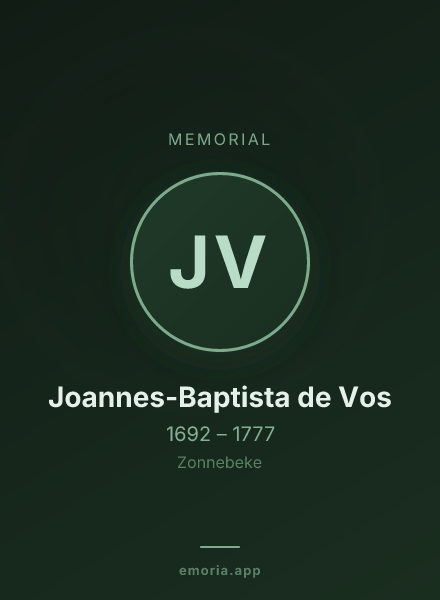 MEMORIAL

JV

Joannes-Baptista de Vos

1692 – 1777

Zonnebeke

emoria.app