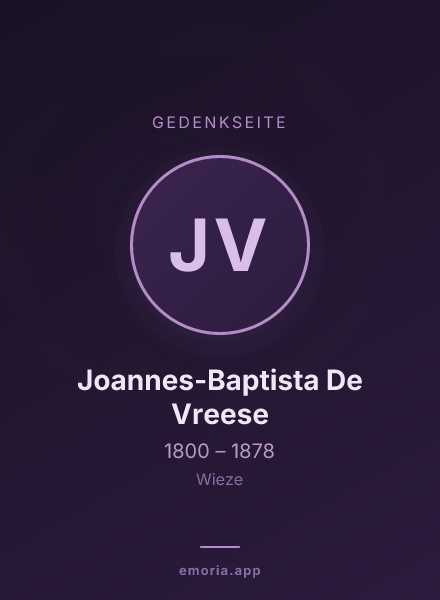 GEDENKSEITE

JV

Joannes-Baptista De Vreese

1800 – 1878

Wieze

emoria.app