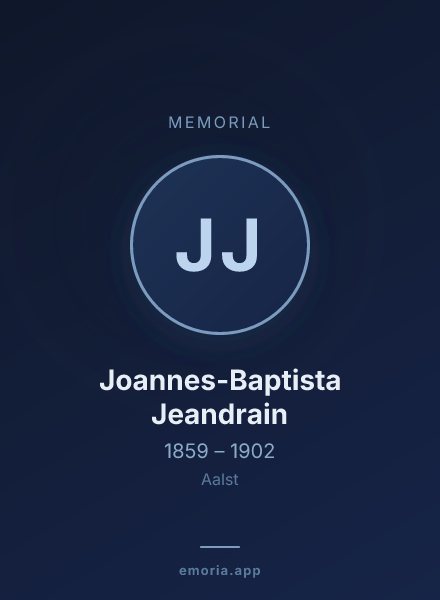 MEMORIAL

JJ

Joannes-Baptista Jeandrain

1859 – 1902

Aalst

emoria.app