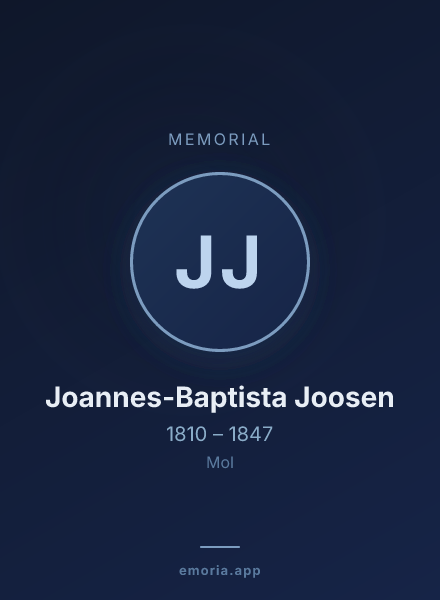 MEMORIAL

JJ

Joannes-Baptista Joosen

1810 – 1847

Mol

emoria.app