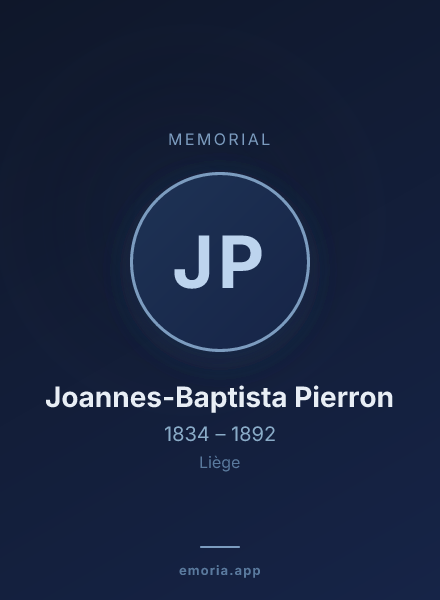 MEMORIAL

JP

Joannes-Baptista Pierron

1834 – 1892

Liège

emoria.app