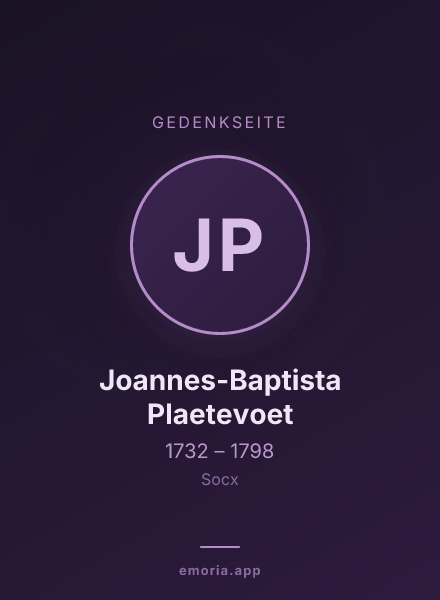 GEDENKSEITE

JP

Joannes-Baptista Plaetevoet

1732 – 1798

Socx

emoria.app