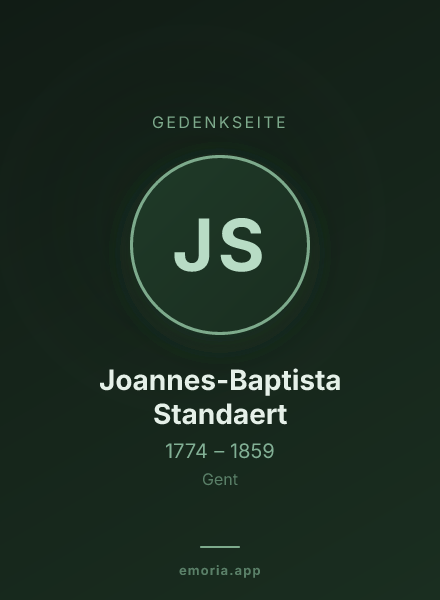 GEDENKSEITE

JS

Joannes-Baptista Standaert

1774 – 1859

Gent

emoria.app