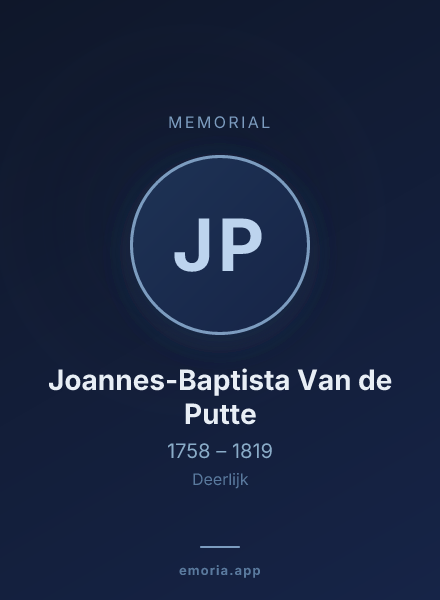 MEMORIAL

JP

Joannes-Baptista Van de Putte

1758 – 1819

Deerlijk

emoria.app