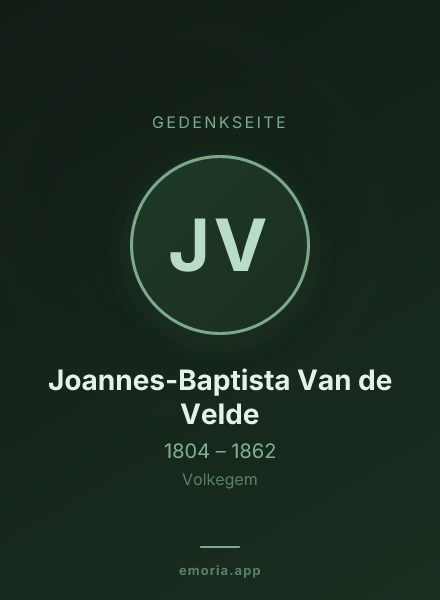 GEDENKSEITE

JV

Joannes-Baptista Van de Velde

1804 – 1862

Volkegem

emoria.app