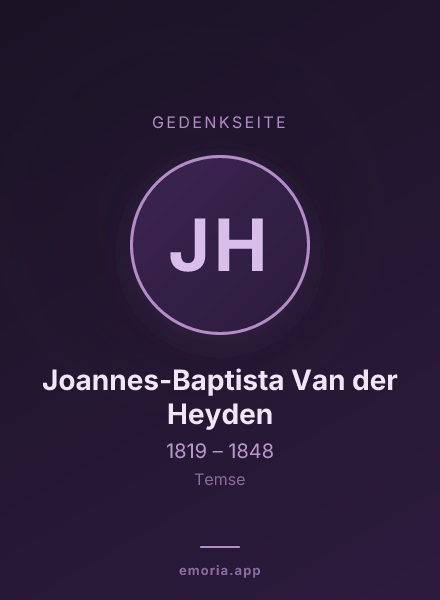 GEDENKSEITE

JH

Joannes-Baptista Van der Heyden

1819 – 1848

Temse

emoria.app