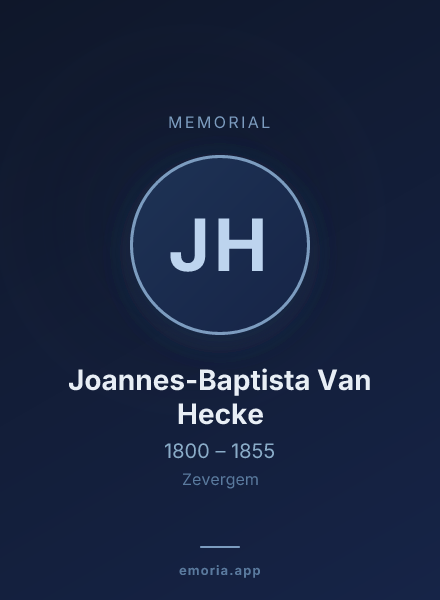 MEMORIAL

JH

Joannes-Baptista Van Hecke

1800 – 1855

Zevergem

emoria.app