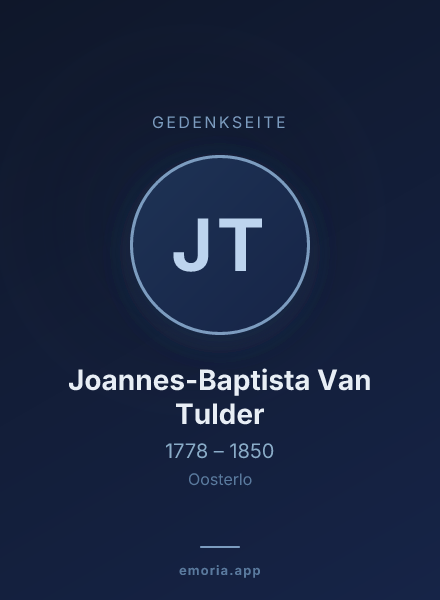 GEDENKSEITE

JT

Joannes-Baptista Van Tulder

1778 – 1850

Oosterlo

emoria.app