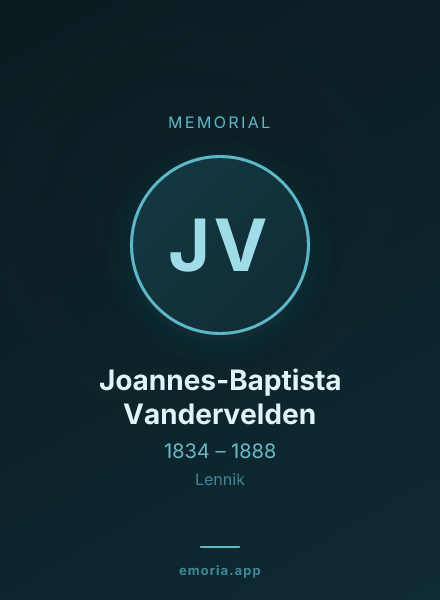 MEMORIAL

JV

Joannes-Baptista Vandervelden

1834 – 1888

Lennik

emoria.app