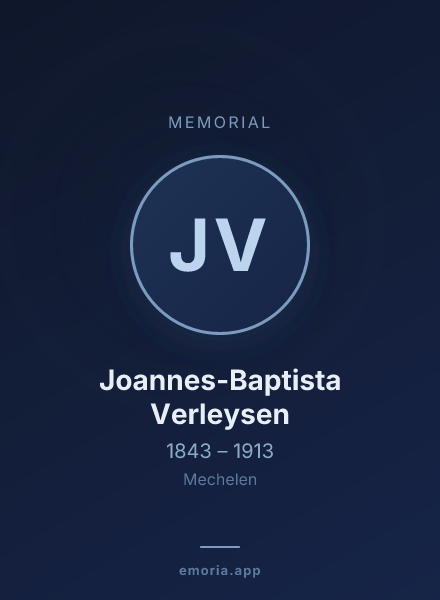 MEMORIAL

JV

Joannes-Baptista Verleysen

1843 – 1913

Mechelen

emoria.app