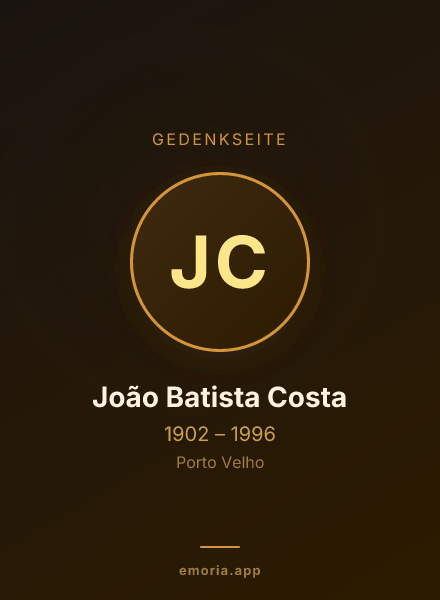 GEDENKSEITE

JC

João Batista Costa

1902 – 1996

Porto Velho

emoria.app