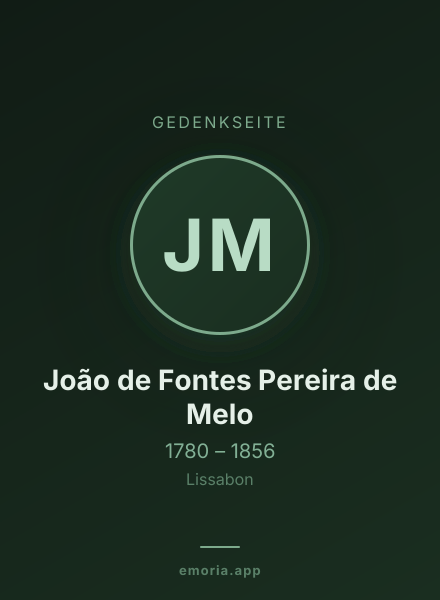 GEDENKSEITE

JM

João de Fontes Pereira de Melo

1780 – 1856

Lissabon

emoria.app